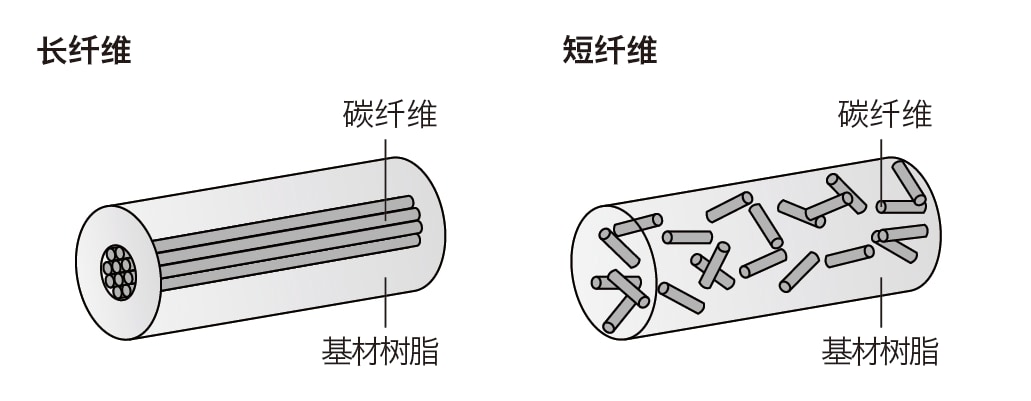 长纤维

碳纤维

基材树脂

短纤维

碳纤维

基材树脂